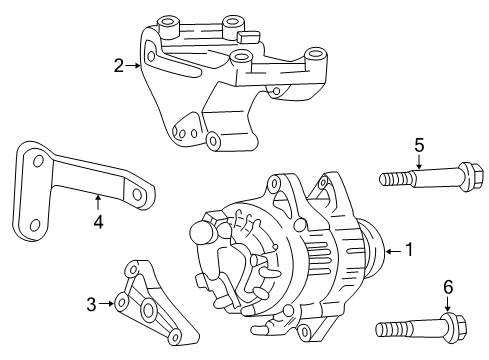 2
5
4
1
3
6