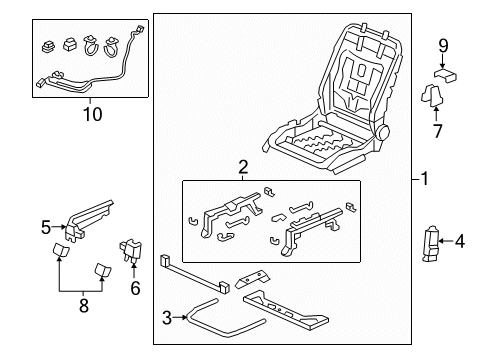 10
9
7
2
1
5
4
6
8
3