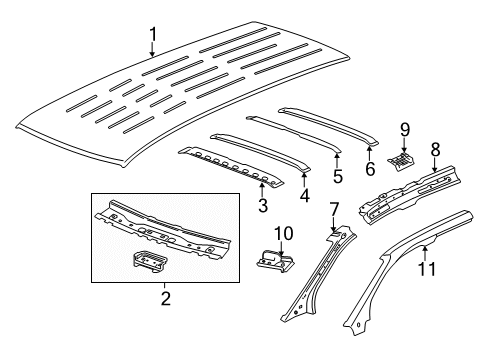 1
9
8
6
5
4
3
7
10
11
2