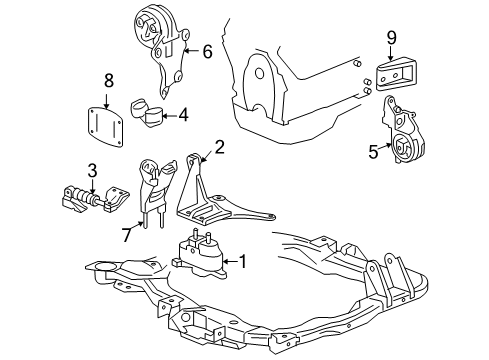 6
9
8
4
2
5
3
7
1