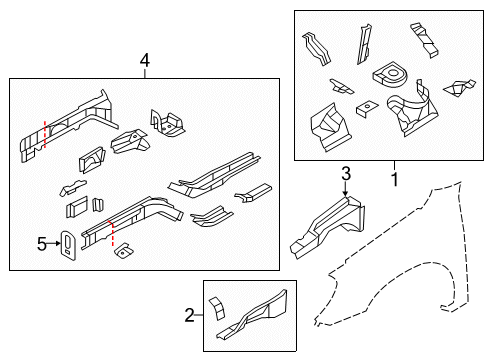 4
1
3
5
2