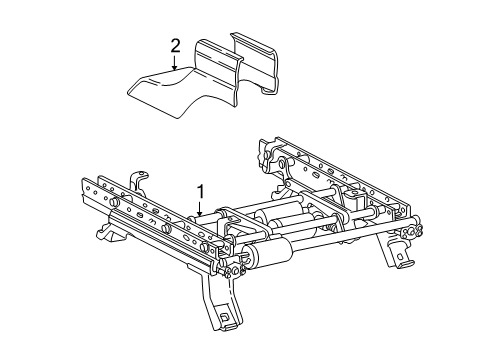 2
1