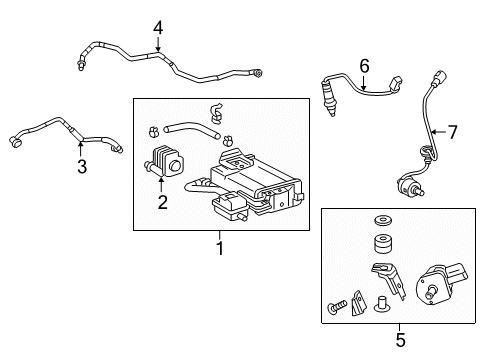 4
6
7
3
2
1
5