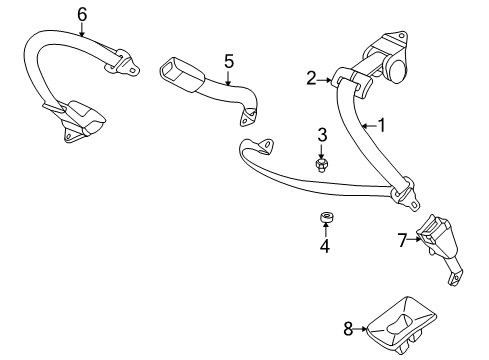 6
5
2
1
3
4
7
8