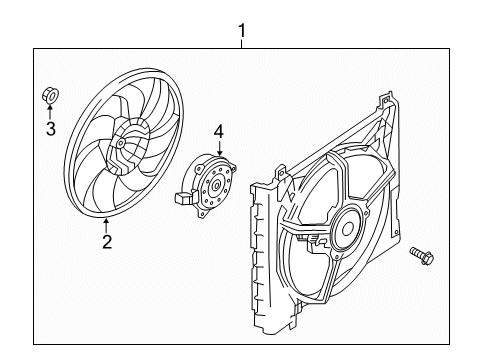 1
3
4
2