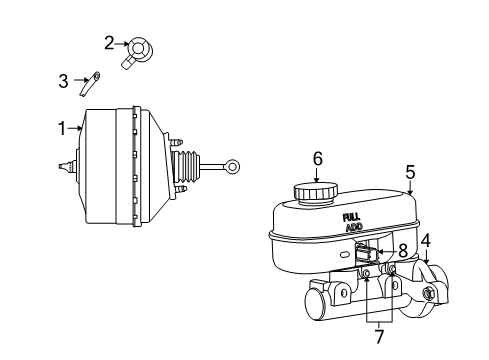 2
3
1
6
5
FULL
ADD
8
4
7