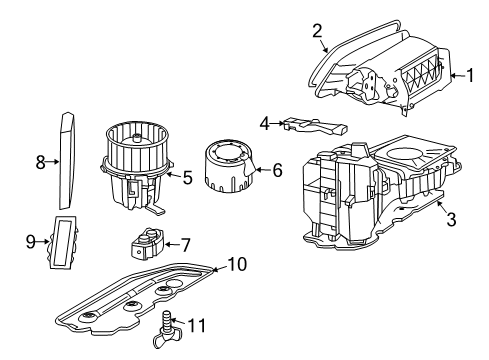 2
1
4
8
5
6
3
9
7
10
11