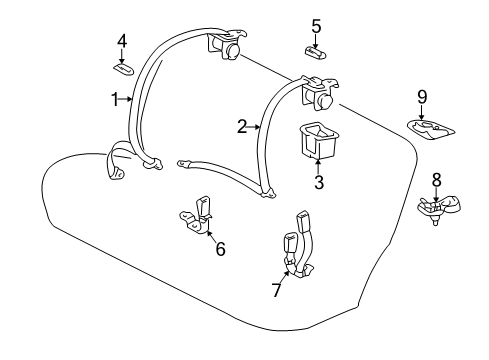 4
5
1
2
9
3
8
6
7