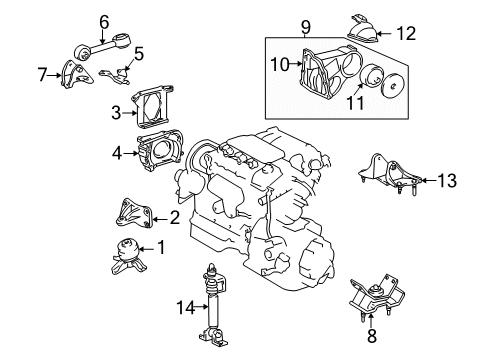 6
5
7
9
12
10
11
3
4
13
2
1
14
8