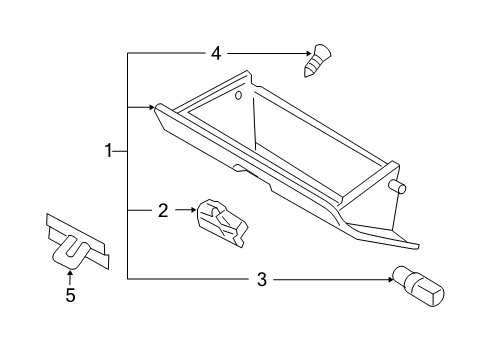 4
1
2
3
5