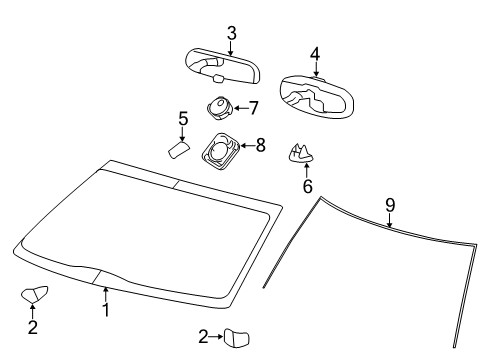 3
4
7
5
8
6
9
1
2
2