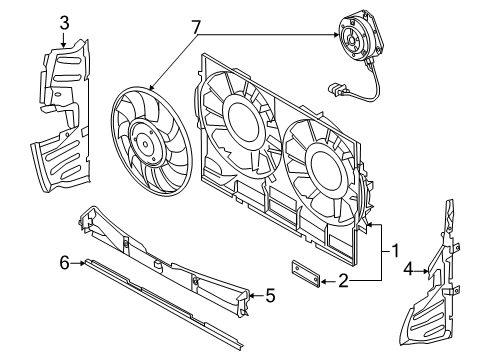 3
7
1
2
4
6
5