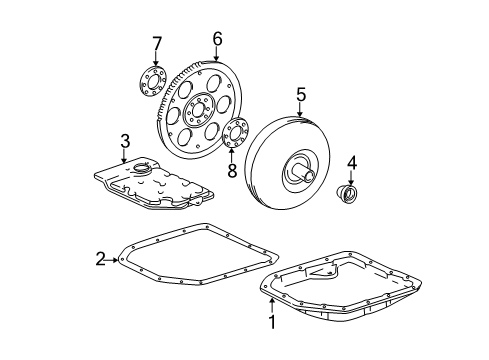 7
6
5
3
8
4
2
1