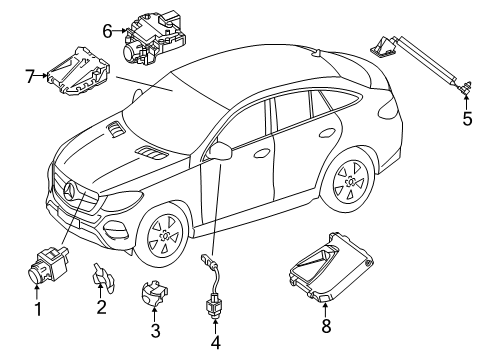 6
7
5
1
2
3
4
8