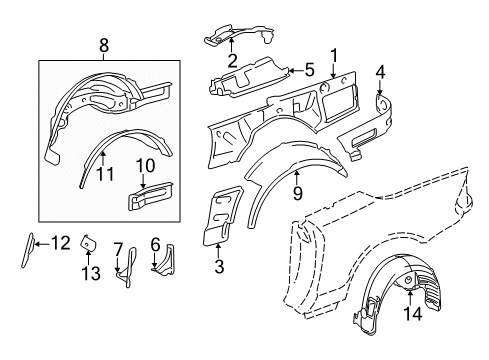 8
2
5
1
4
11
10
9
12
13
7
6
3
14