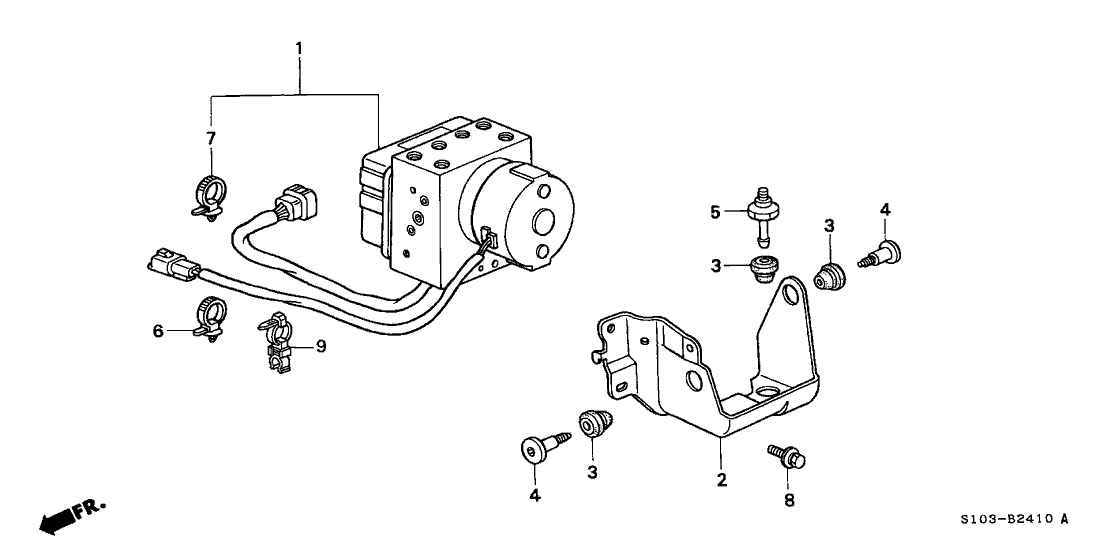 1
7
5
3
4
3
6
9
4
3
2
8
FR.
S103-B2410 A