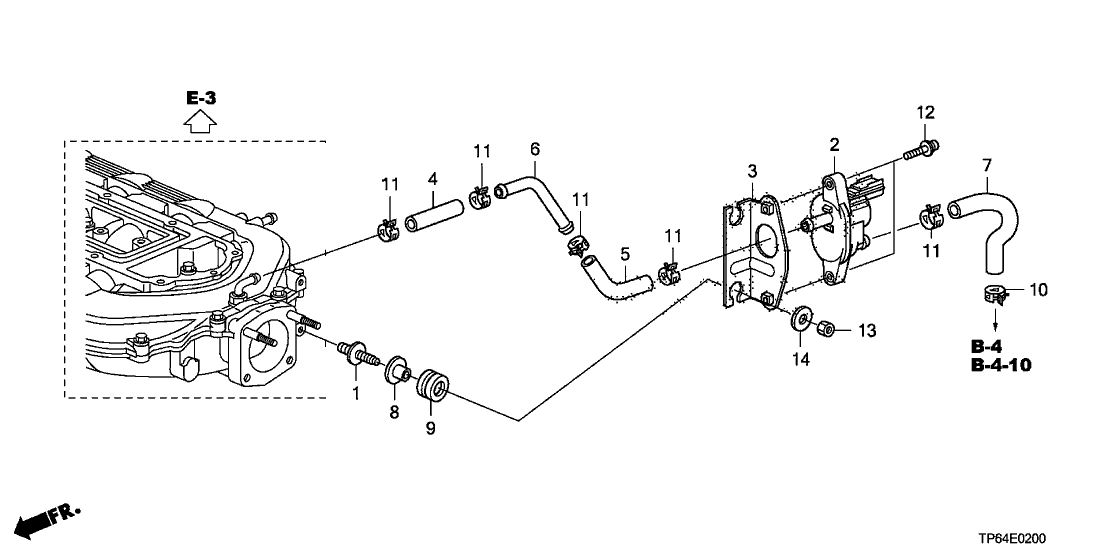 E-3

11
4
11
6
11
5
11
3
2
12
7
11
10
B-4
B-4-10
13
14
1
8
9

FR.

TP64E0200