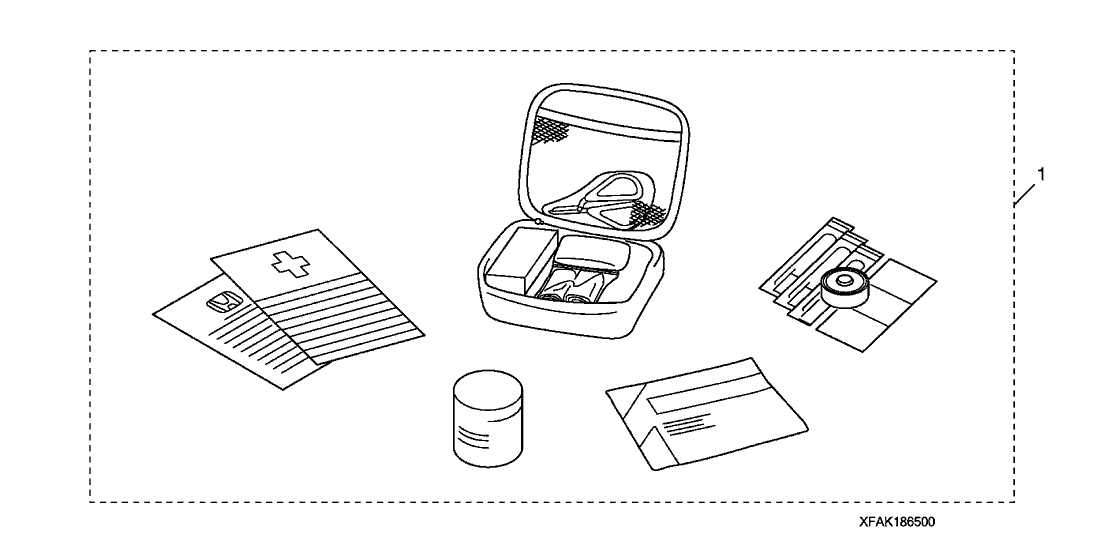 1

XFAK186500