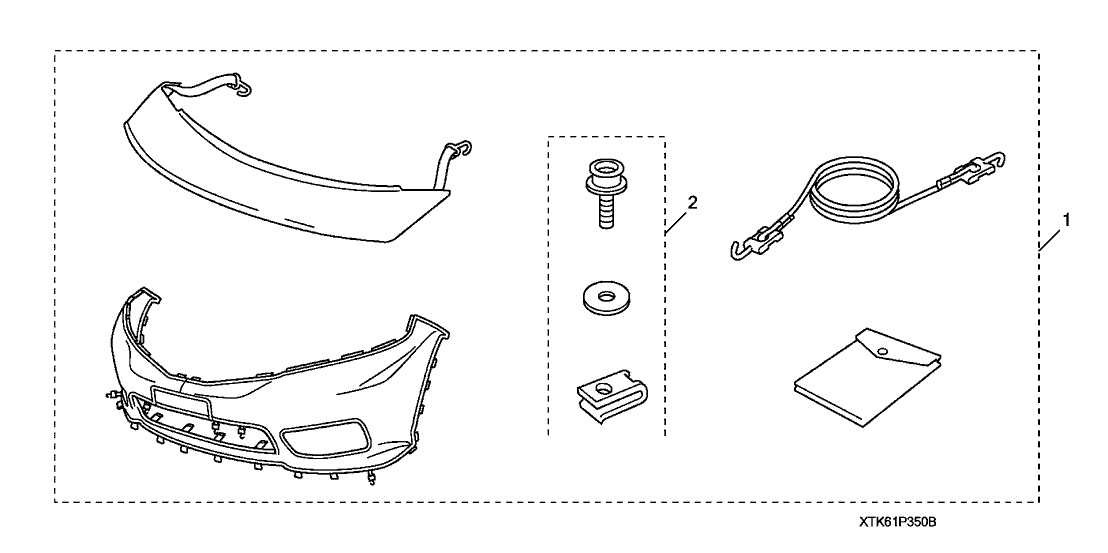 2

1

XTK61P350B