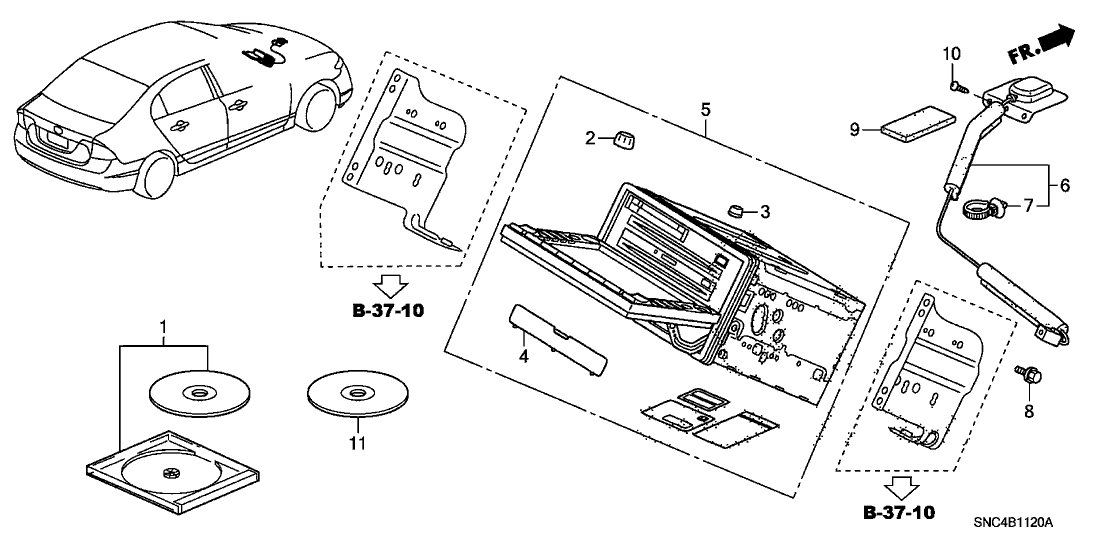 FR.

10

9

6

7

8

5

2

3

4

B-37-10

1

11

B-37-10

SNC4B1120A