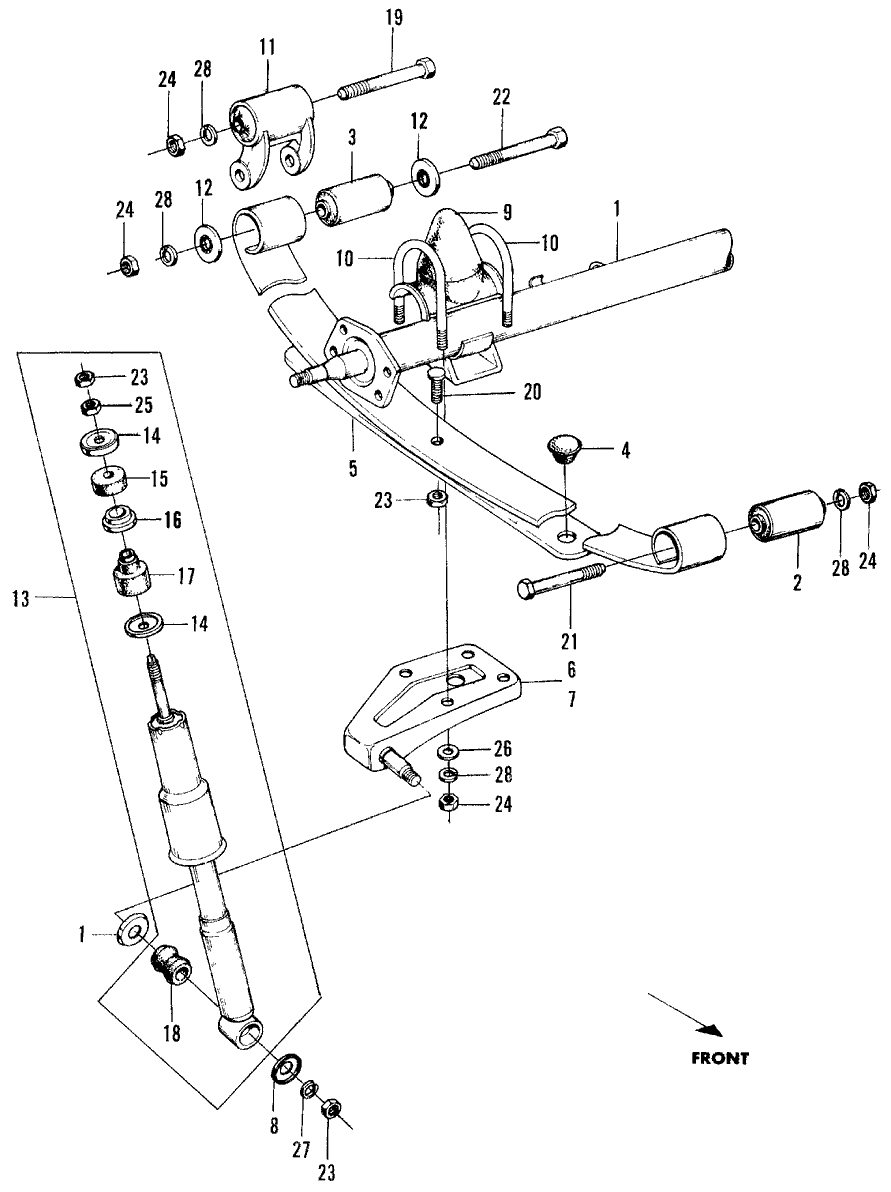 19
11
24
28
22
3
12
24
28
12
9
1
10
10
23
25
14
15
16
17
14
13
20
5
4
23
2
28
24
21
6
7
26
28
24
1
18
8
27
23
FRONT