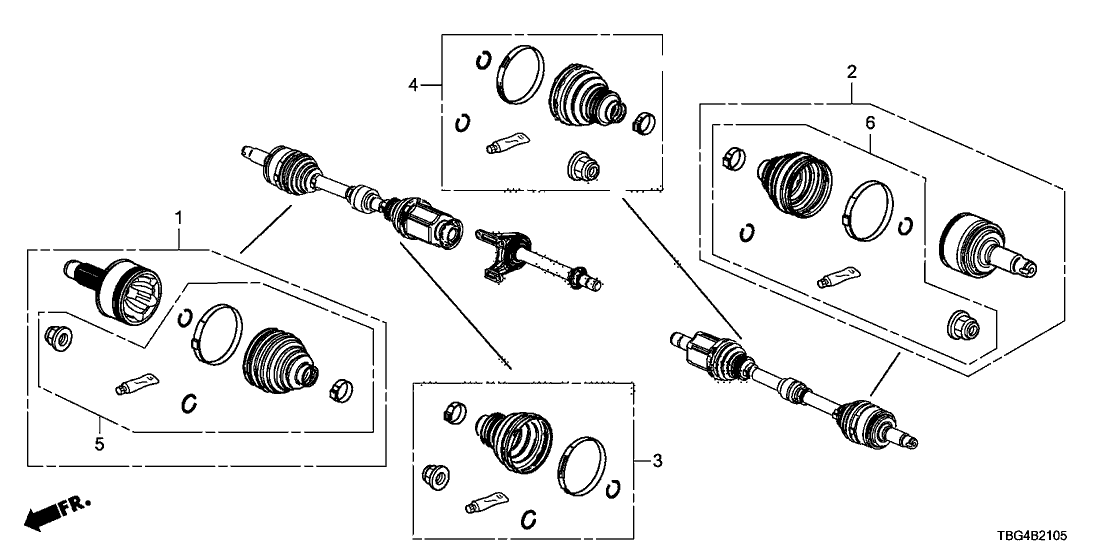 4
2
6
1
5
3
FR.
TBG4B2105