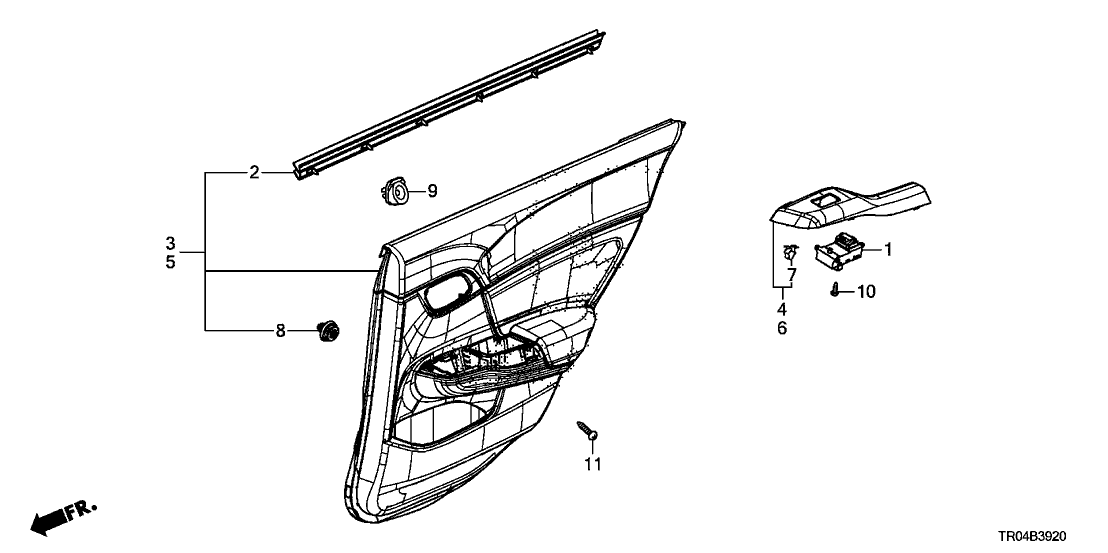 2
9
3
5
8
1
7
10
4
6
11
FR.
TR04B3920