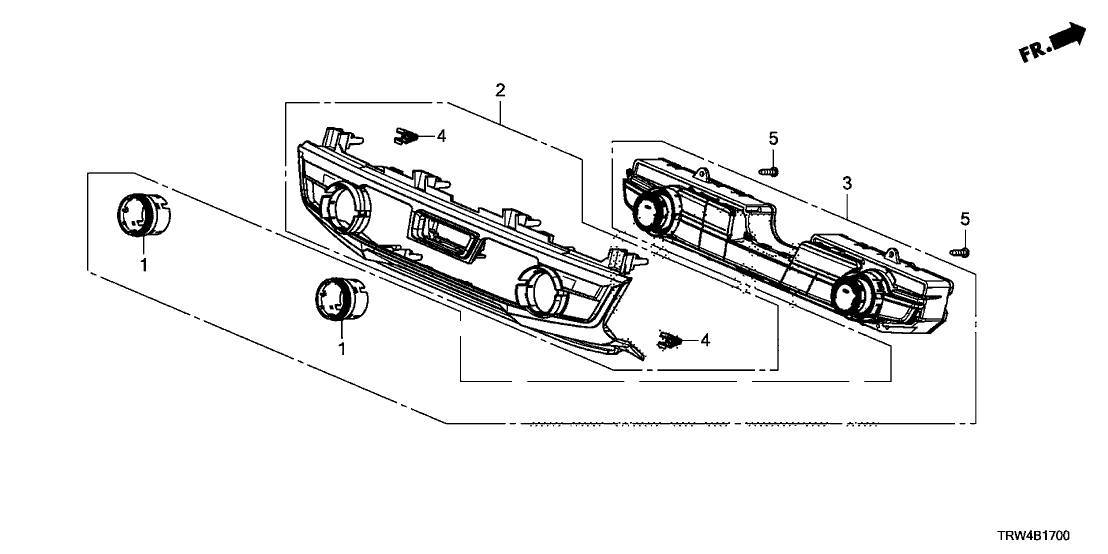 FR.

2

4

5

3

5

1

1

4

TRW4B1700