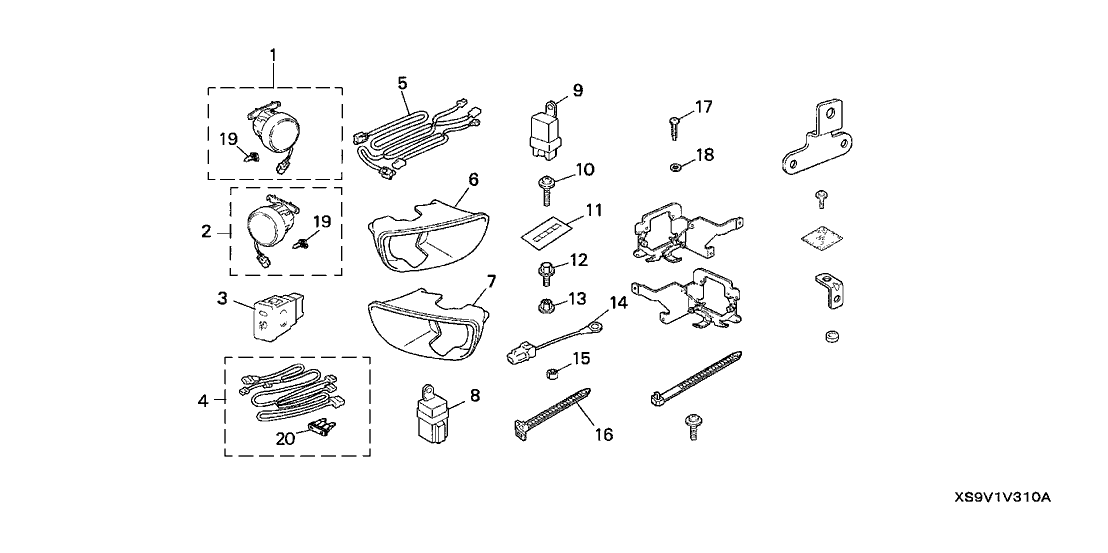 1
19
2
19
3
4
20
5
6
7
8
9
10
11
12
13
14
15
16
17
18
XS9V1V310A