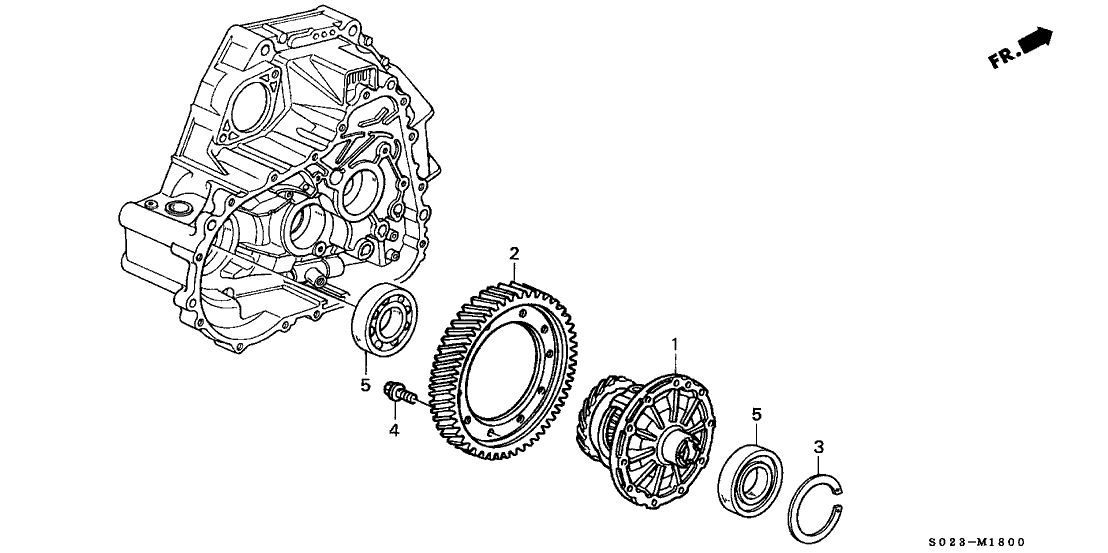 FR.

2

1

5

4

5

3

S023-M1800