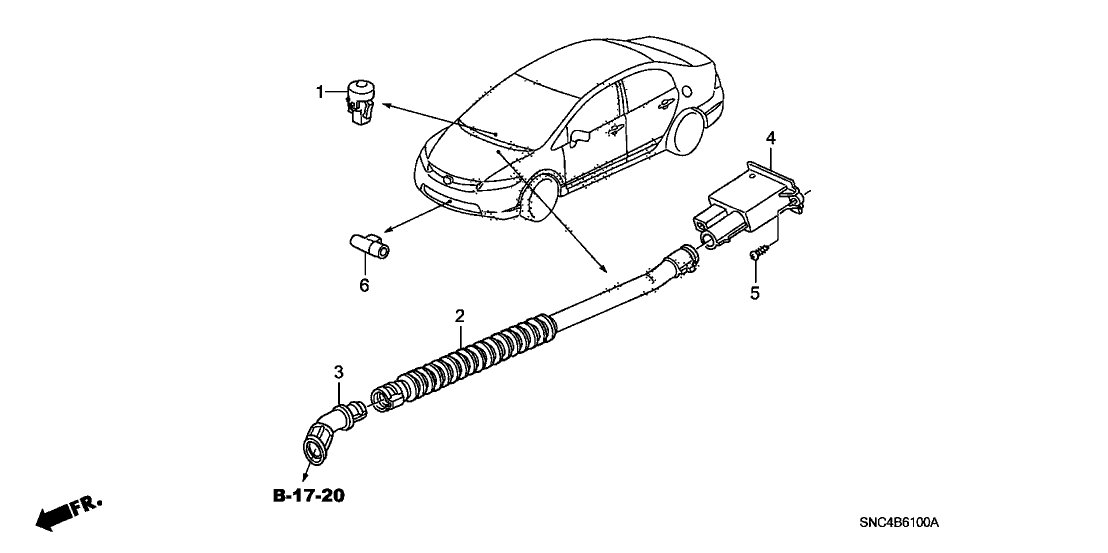 1
4
6
5
2
3
B-17-20
FR.
SNC4B6100A