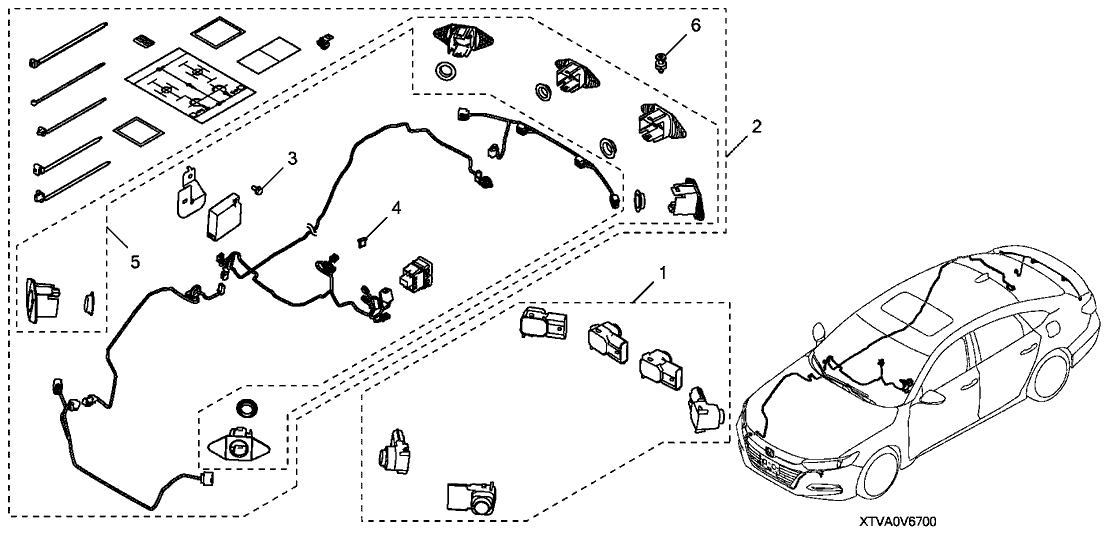 6
2
3
4
5
1
XTVA0V6700