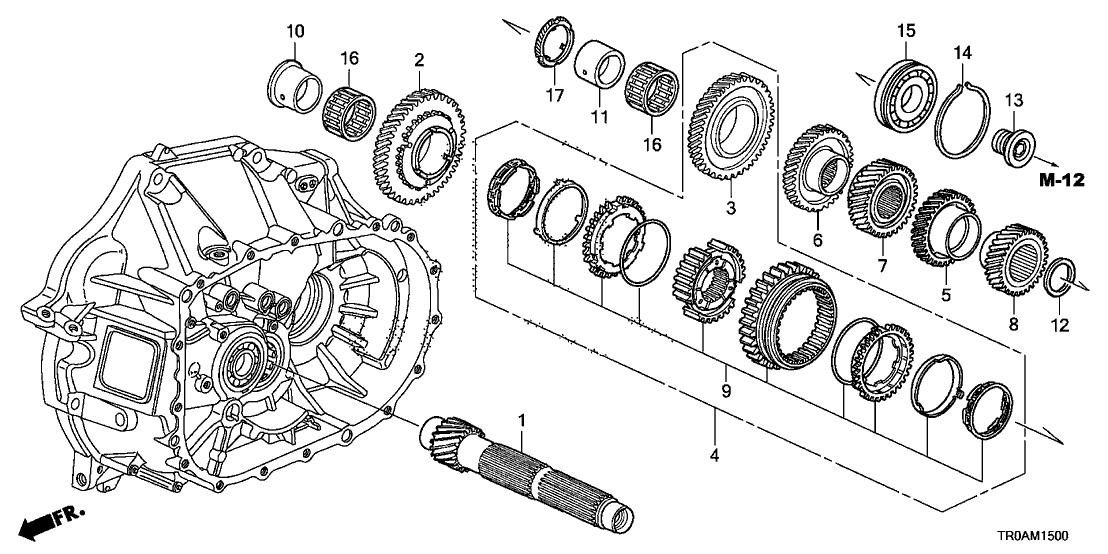 10
16
2
17
11
16
3
15
14
13
M-12
6
7
5
8
12
9
4
1
FR.
TR0AM1500