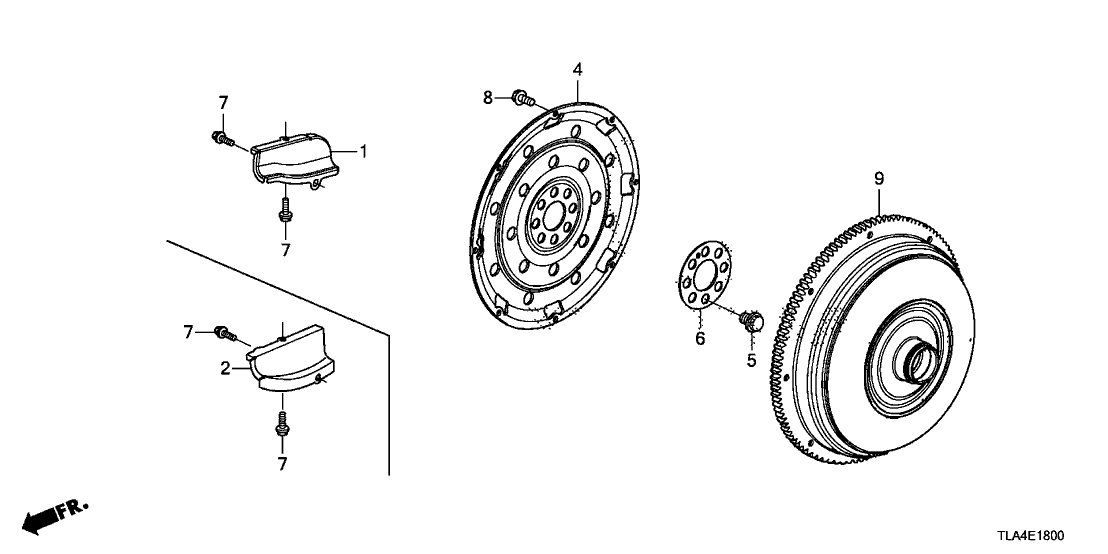 7
1
7
8
4
9
7
2
7
6
5
FR.
TLA4E1800