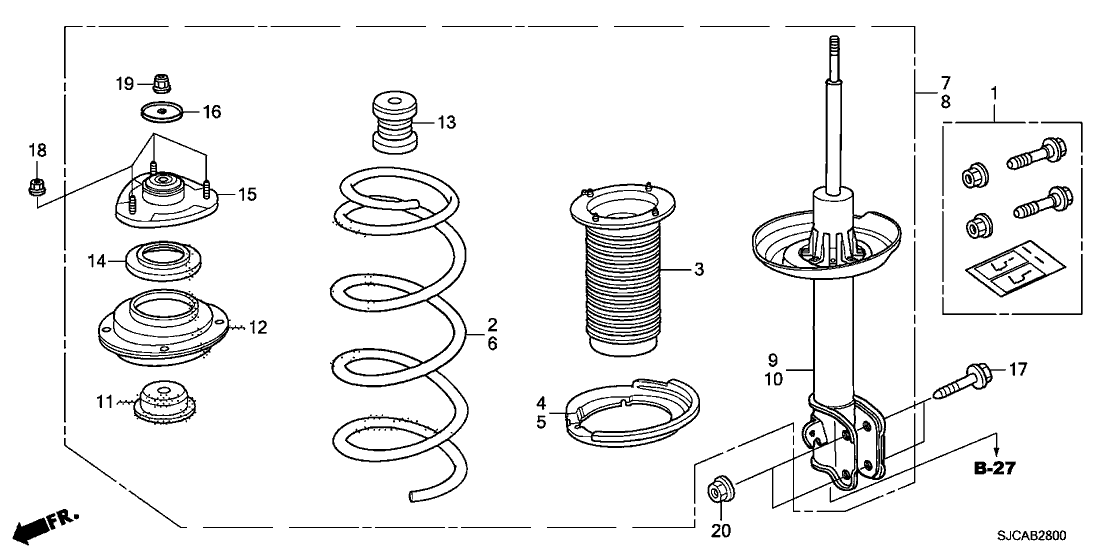 19
16
18
15
14
12
11
13
2
6
3
4
5
7
8
1
9
10
17
B-27
20
FR.
SJCAB2800