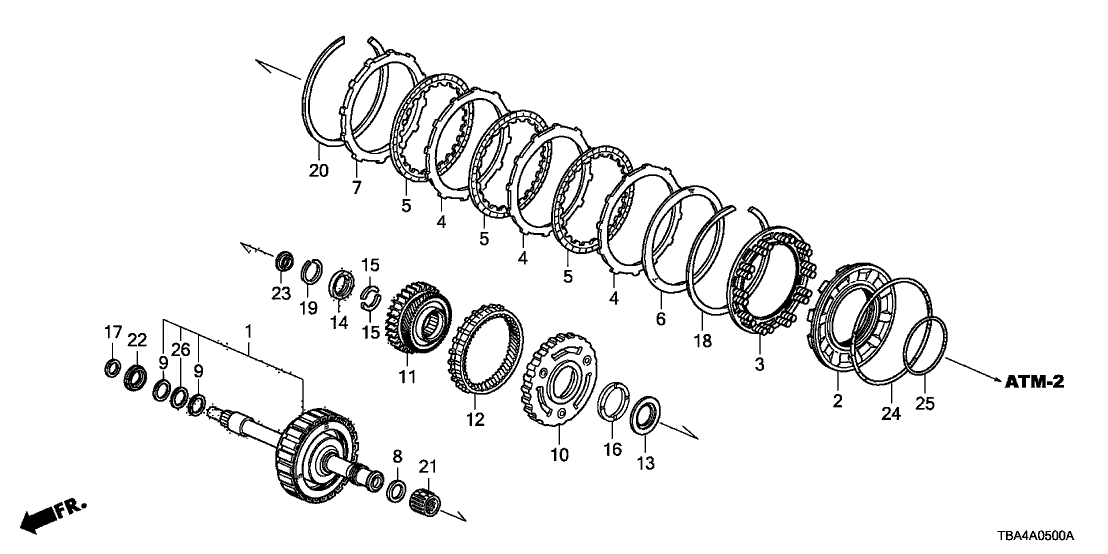 20
7
5
4
5
4
5
4
6
18
3
2
24
25
ATM-2
23
19
14
15
15
11
12
10
16
13
17
22
9
26
9
1
8
21
FR.
TBA4A0500A