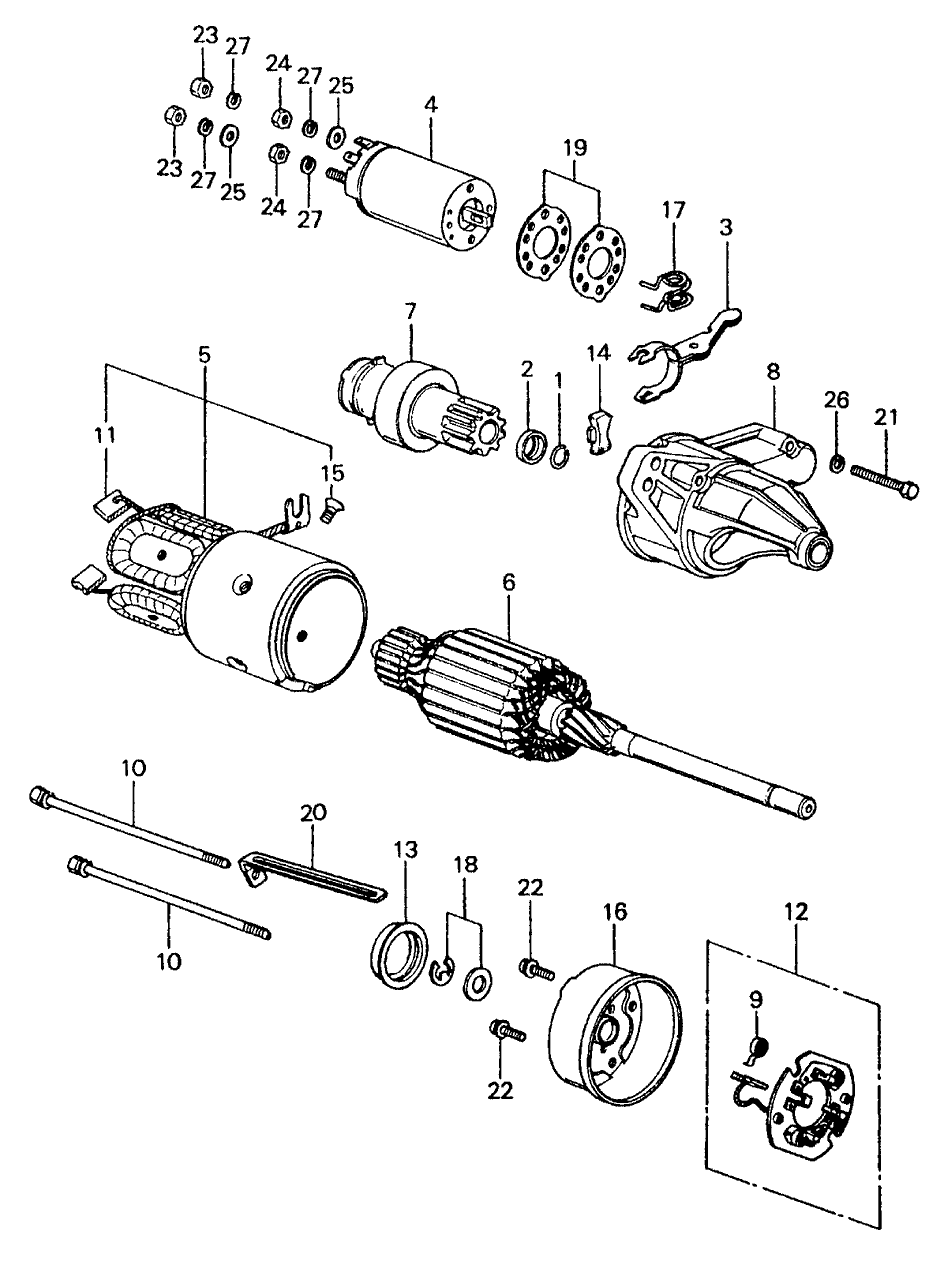 23
27
24
27
25
4
23
27
25
24
27
19
17
3
7
5
2
1
14
8
26
21
11
15
6
10
20
13
18
22
16
12
10
9
22