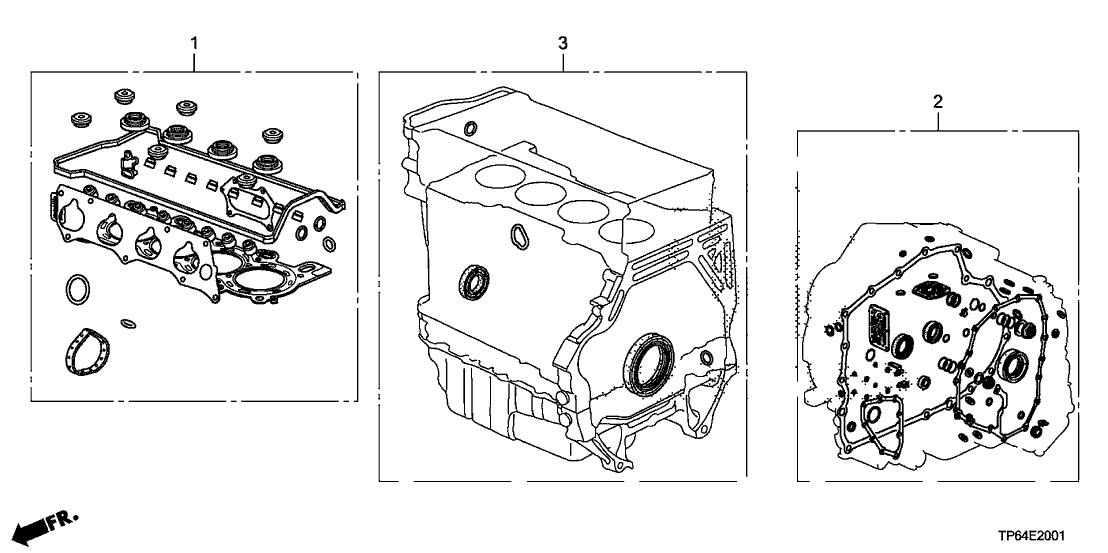 1

3

2

FR.

TP64E2001