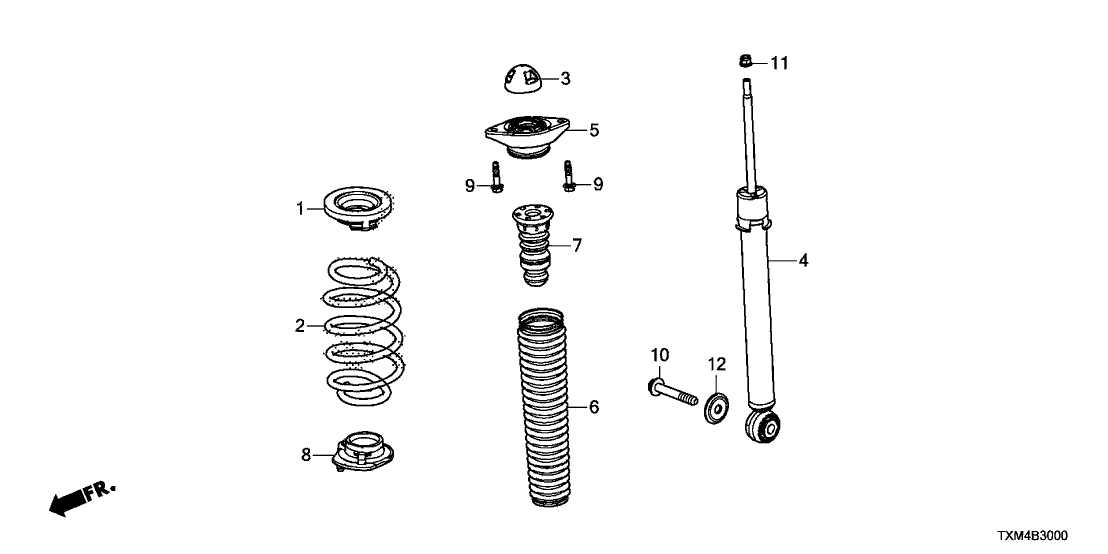 3
11
5
9
9
1
7
4
2
10
12
6
8
FR.
TXM4B3000