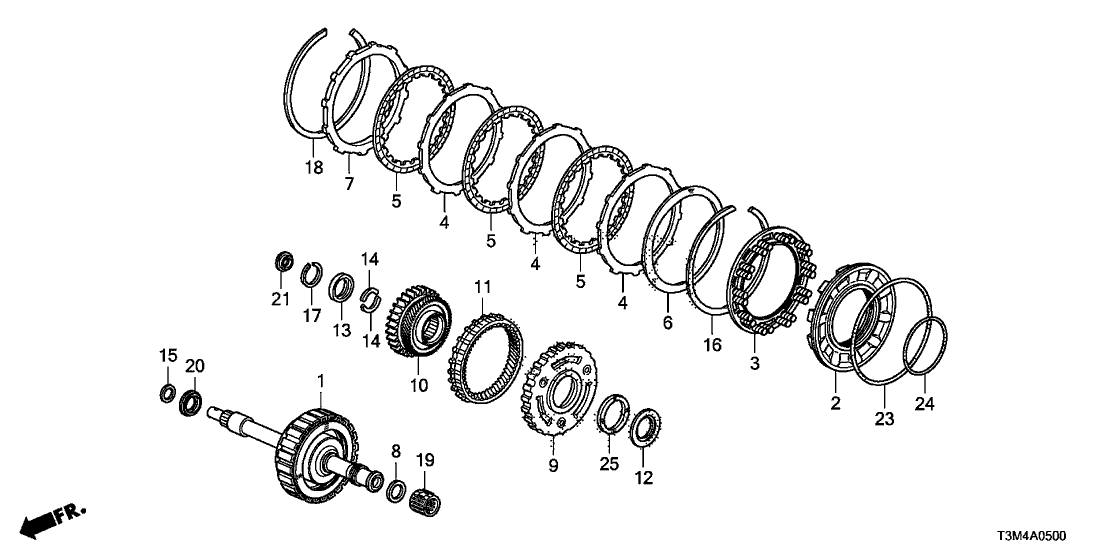 18
7
5
4
5
4
5
4
6
16
3
2
23
24
21
17
13
14
14
10
11
9
25
12
15
20
1
8
19
FR.
T3M4A0500