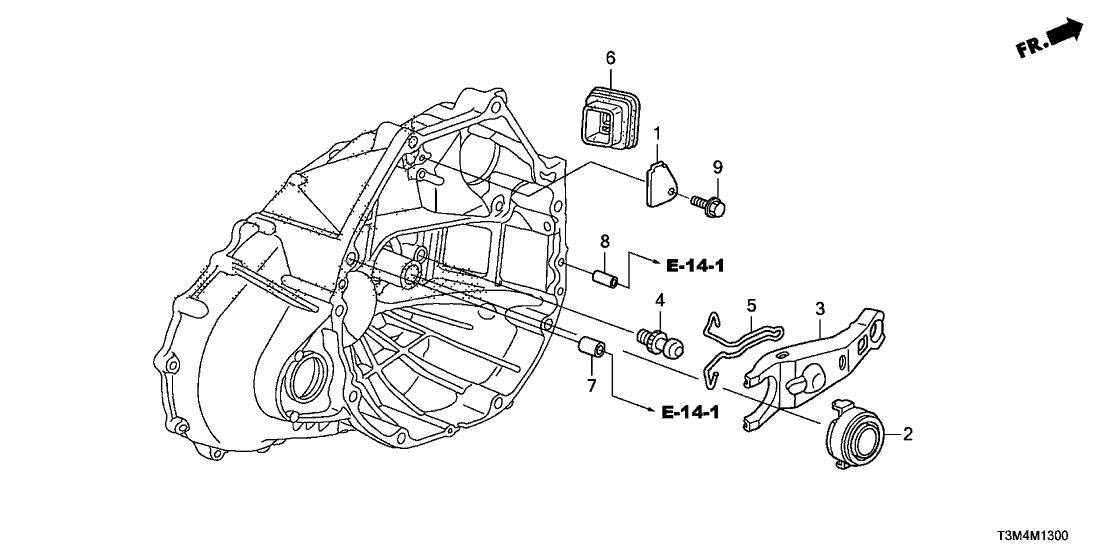 FR.

6

1

9

8

E-14-1

4

5

3

7

E-14-1

2

T3M4M1300