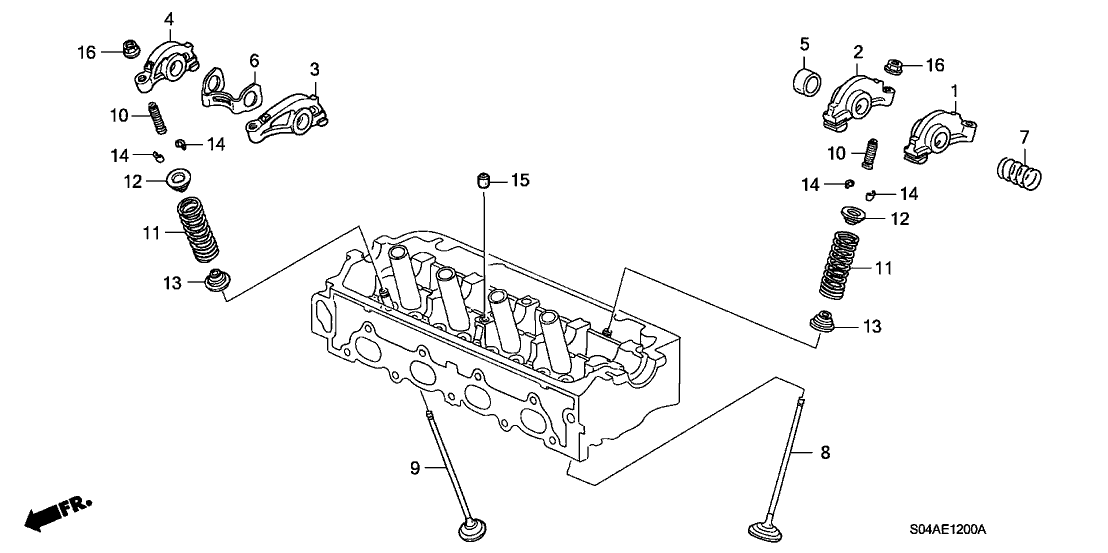 4
16
6
3
10
14
14
12
11
13
15
5
2
16
1
7
10
14
14
12
11
13
9
8
FR.
S04AE1200A