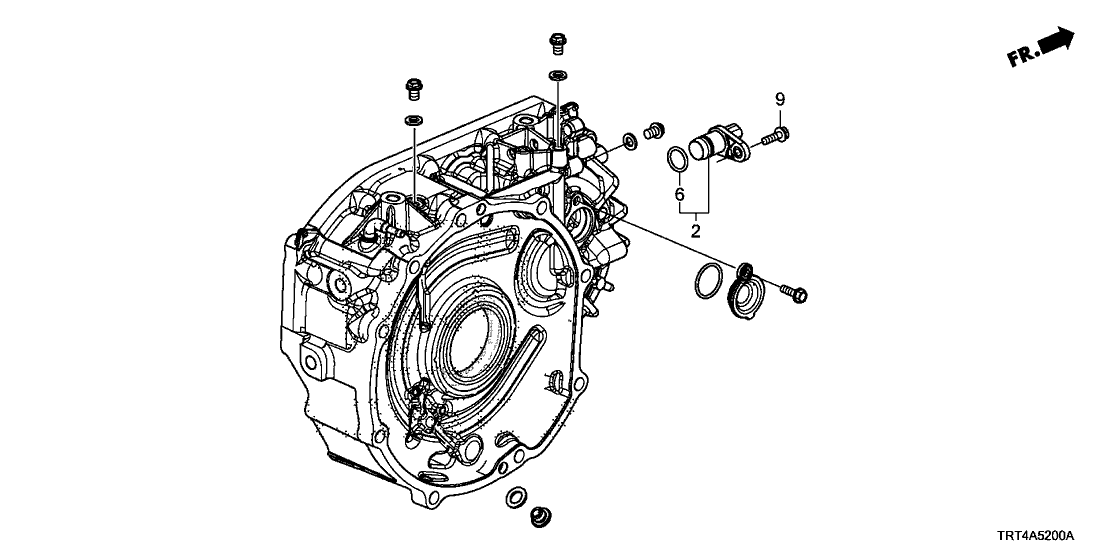 FR.
9
6
2
TRT4A5200A