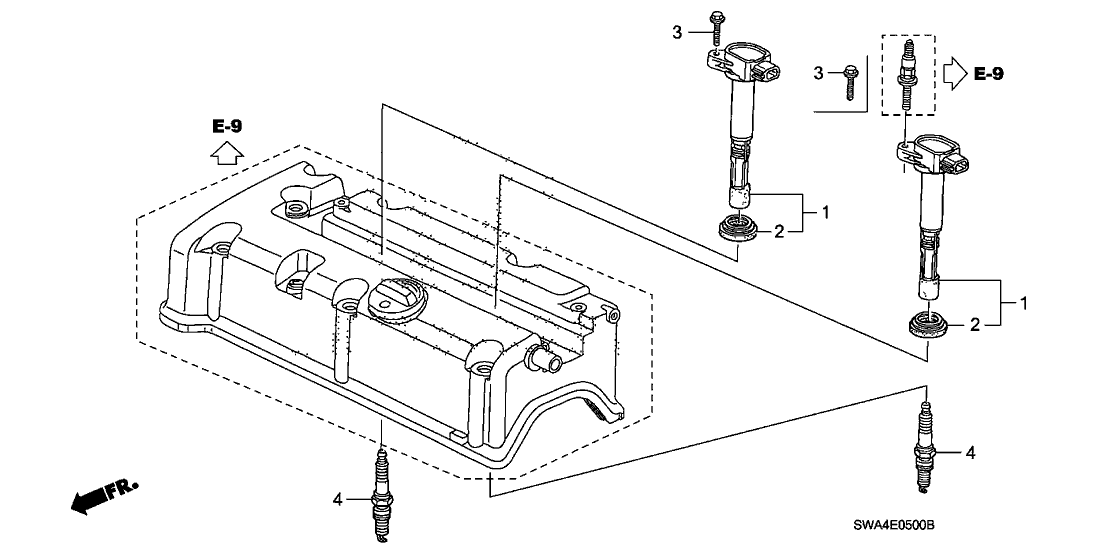 3
3
E-9
E-9
1
2
1
2
4
4
FR.
SWA4E0500B