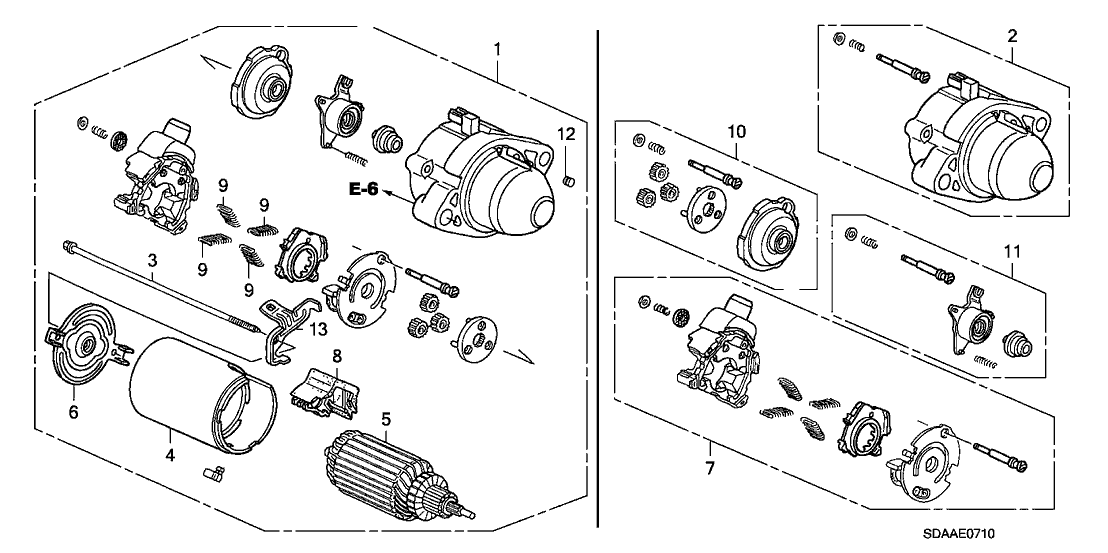 1
12
E-6
9
9
9
9
3
13
8
6
4
5
2
10
11
7
SDAAE0710