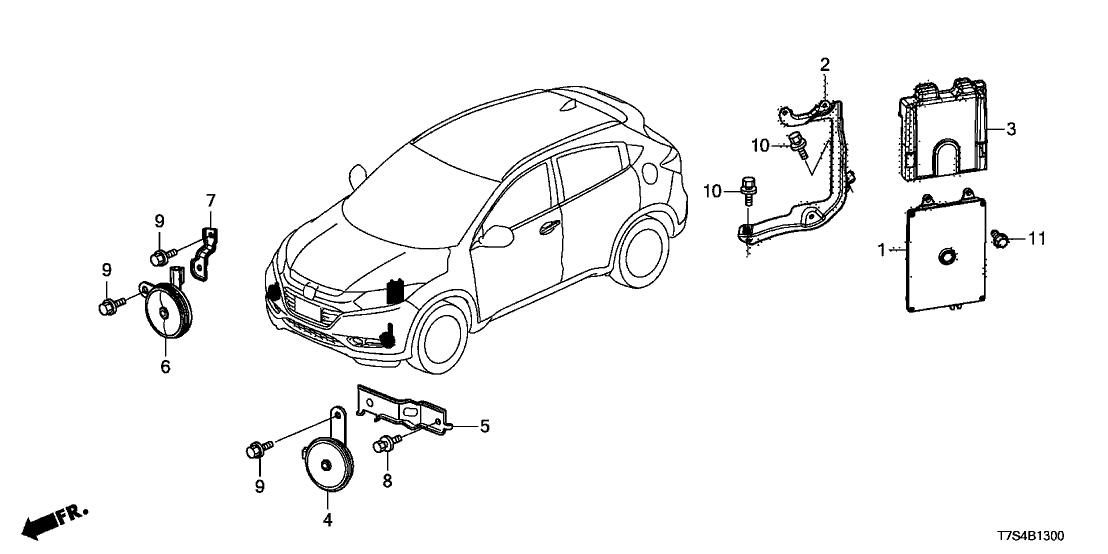 2
3
10
10
1
11
7
9
9
6
5
9
8
4
FR.
T7S4B1300