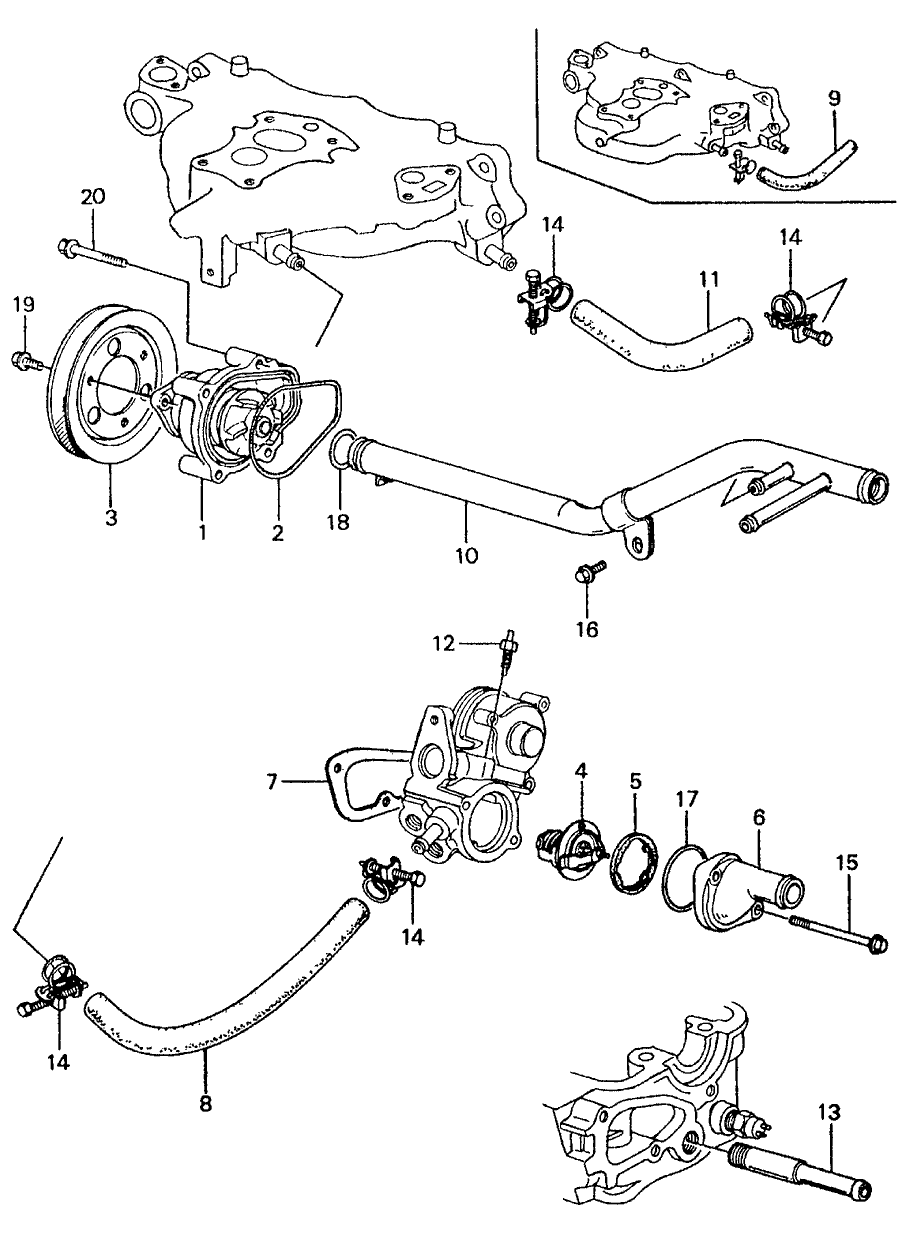 9
20
14
14
11
19
3
1
2
18
10
16
12
7
4
5
17
6
15
14
14
8
13