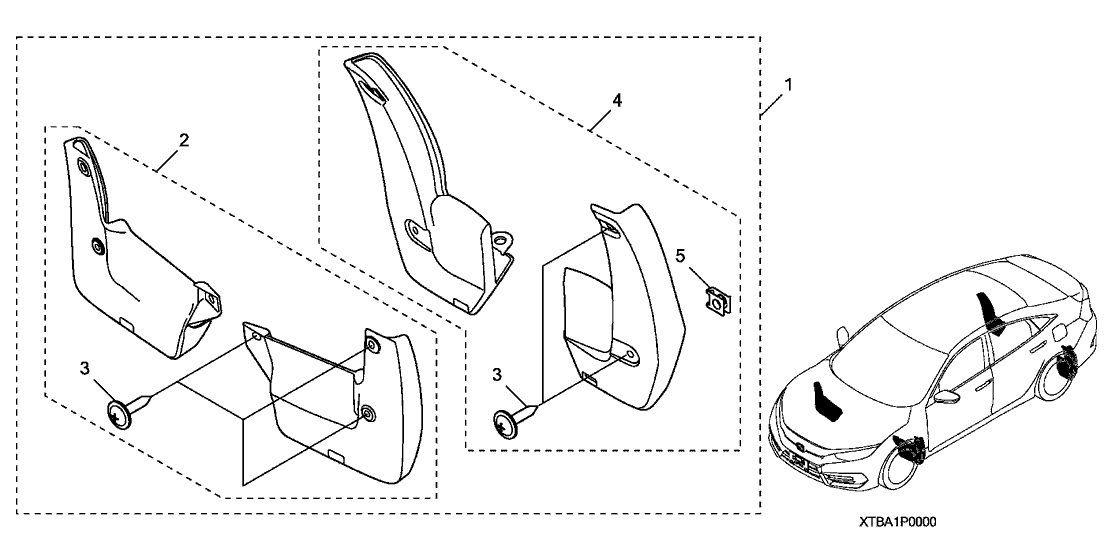 1
2
4
5
3
3
XTBA1P0000