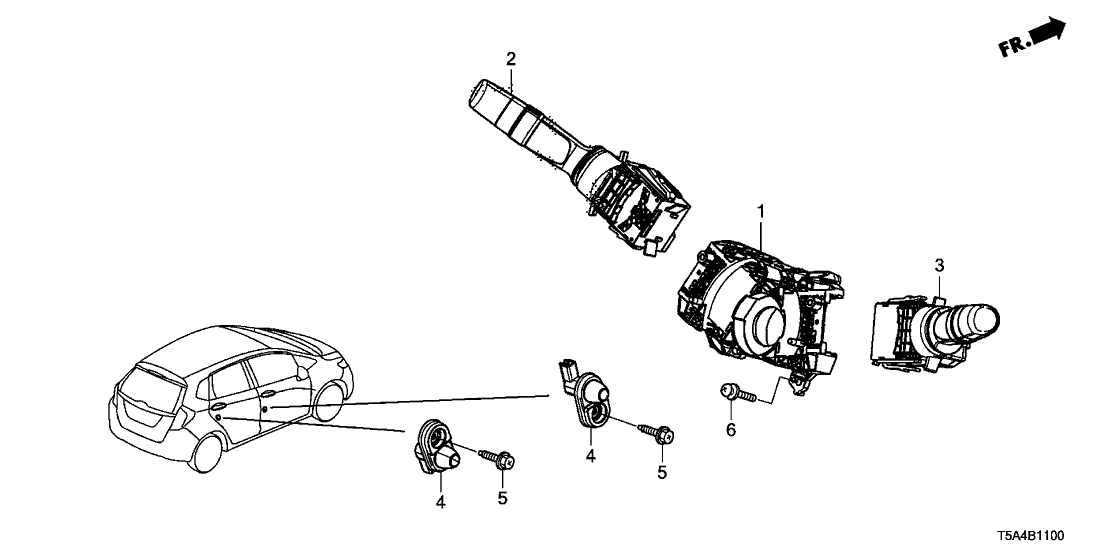 FR.

2

1

3

6

4

5

4

5

T5A4B1100