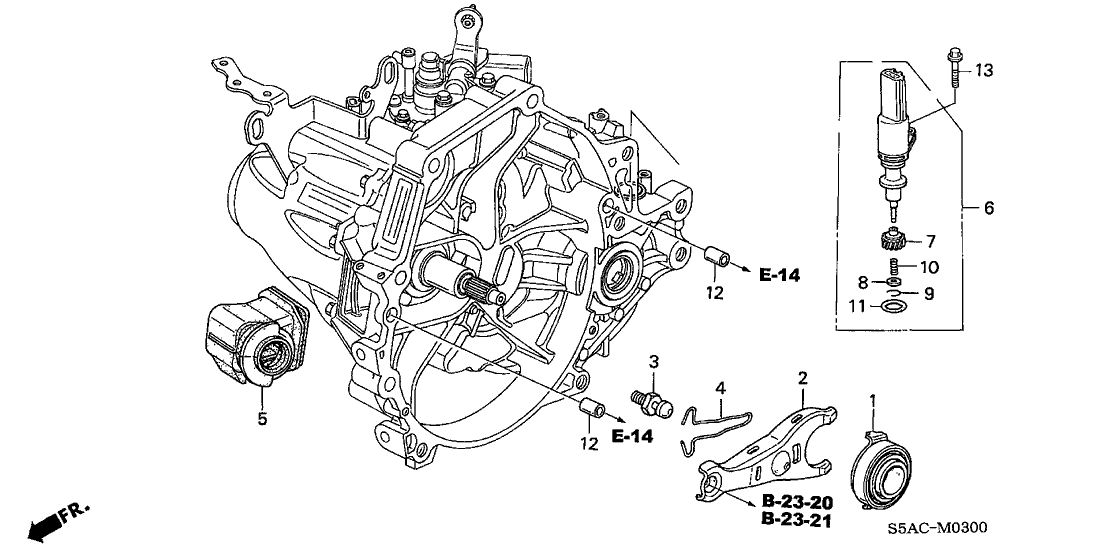 13
6
7
10
8
9
11
E-14
12
3
4
2
1
5
12
E-14
B-23-20
B-23-21
FR.
S5AC-M0300